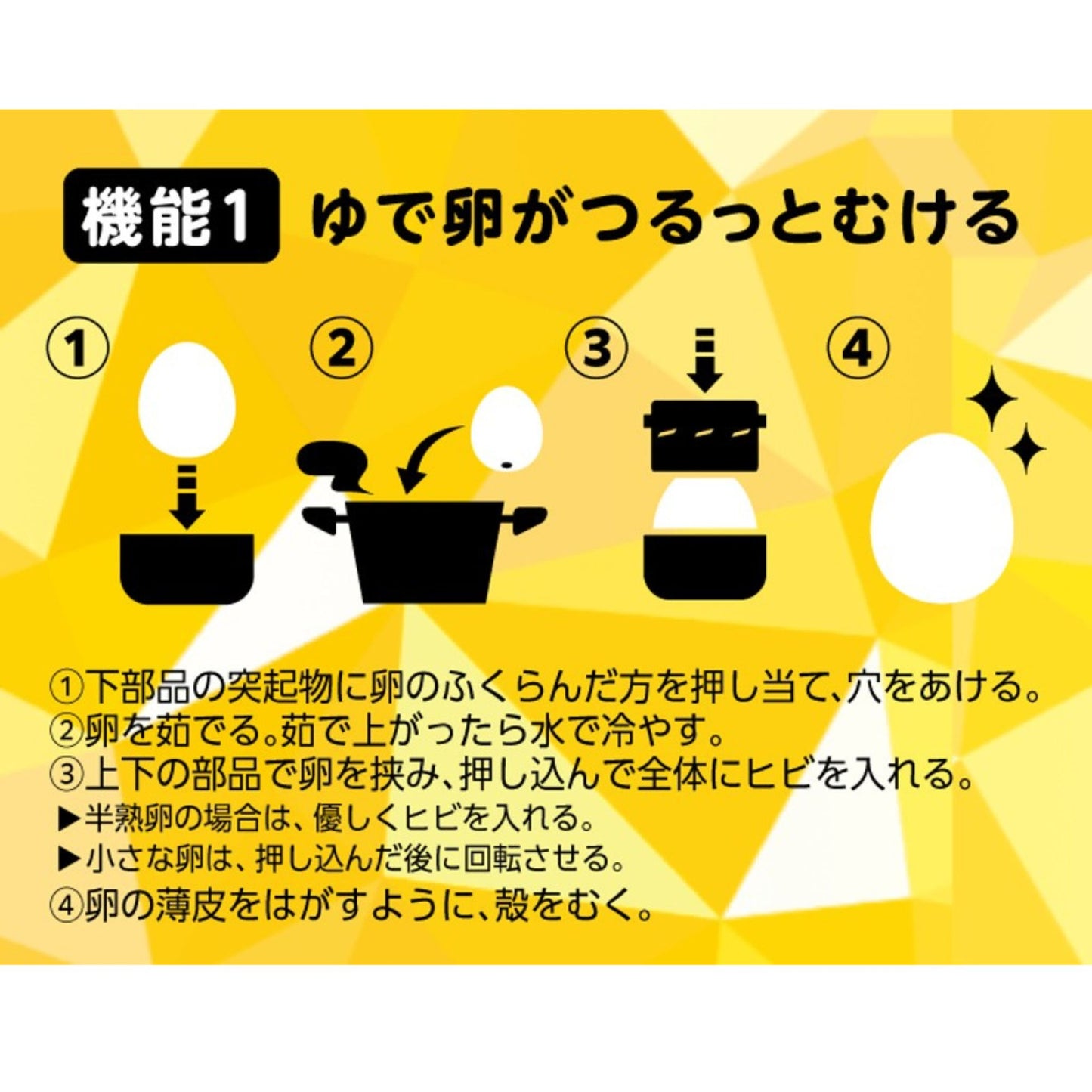 機能1 ゆで卵がつるっとむける

①

②

③

④

①下部品の突起物に卵のふくらんだ方を押し当て、穴をあける。
②卵を茹でる。茹で上がったら水で冷やす。
③上下の部品で卵を挟み、押し込んで全体にヒビを入れる。
▶半熟卵の場合は、優しくヒビを入れる。
▶小さな卵は、押し込んだ後に回転させる。
④卵の薄皮をはがすように、殻をむく。