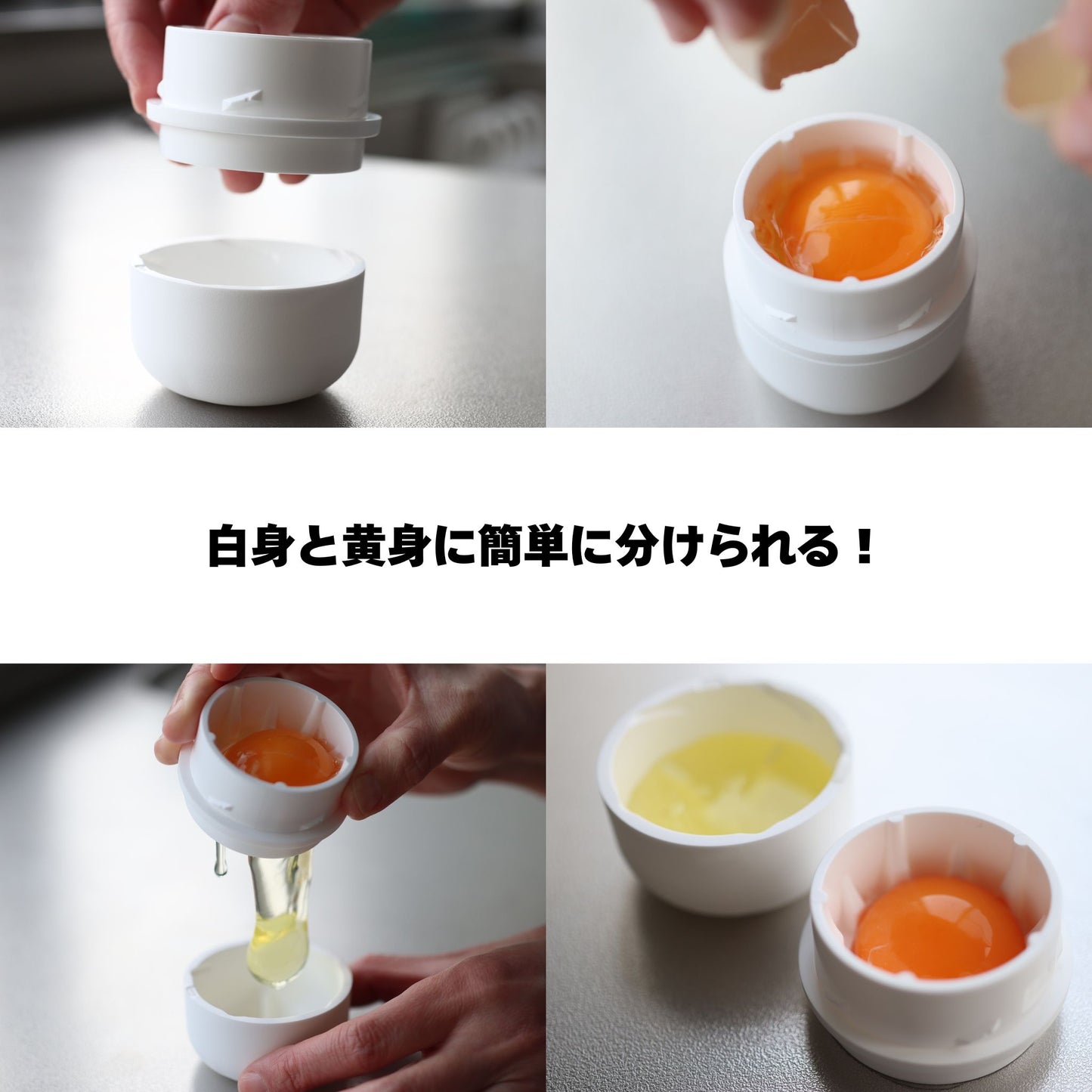 白身と黄身に簡単に分けられる！