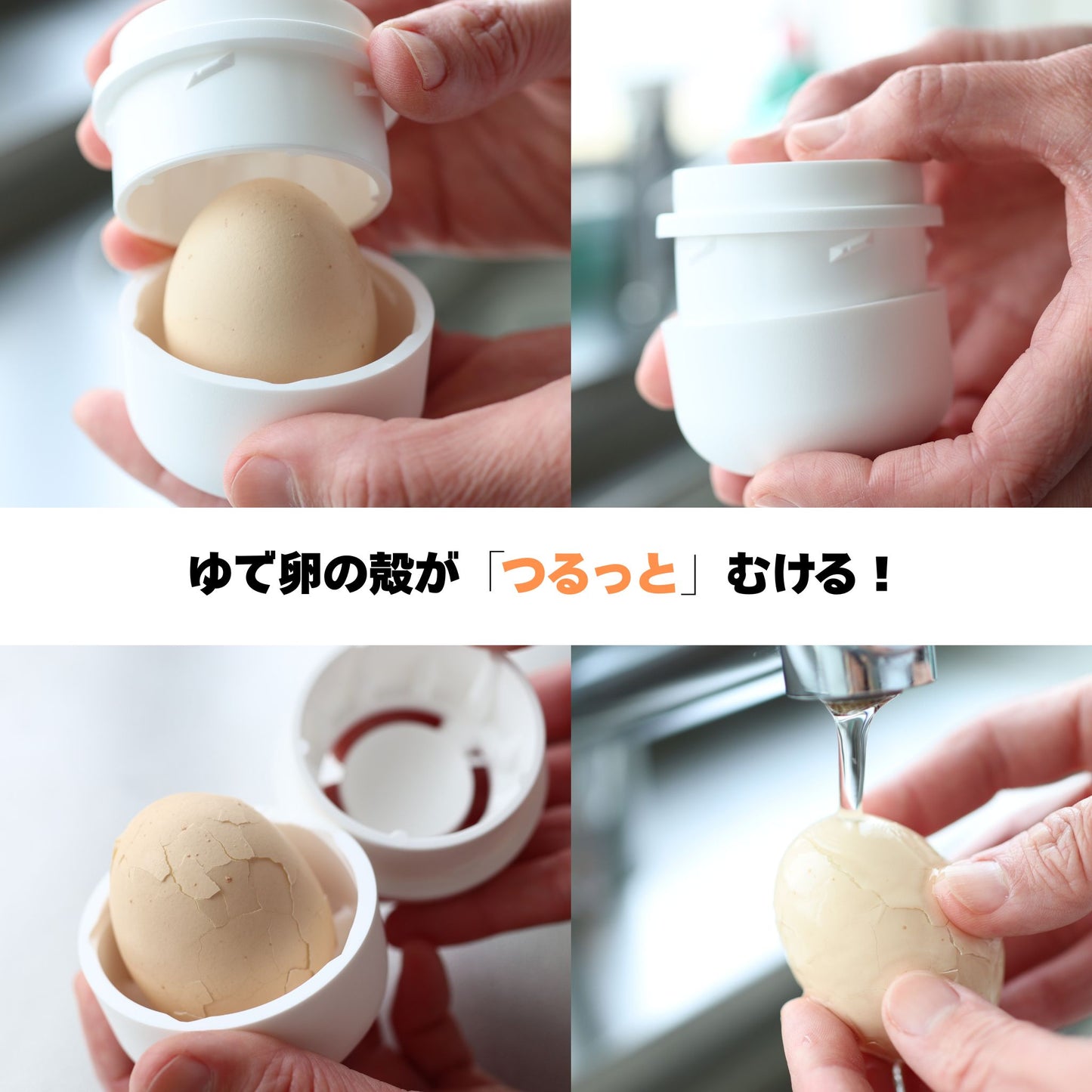 ゆで卵の殻が「つるっと」むける！